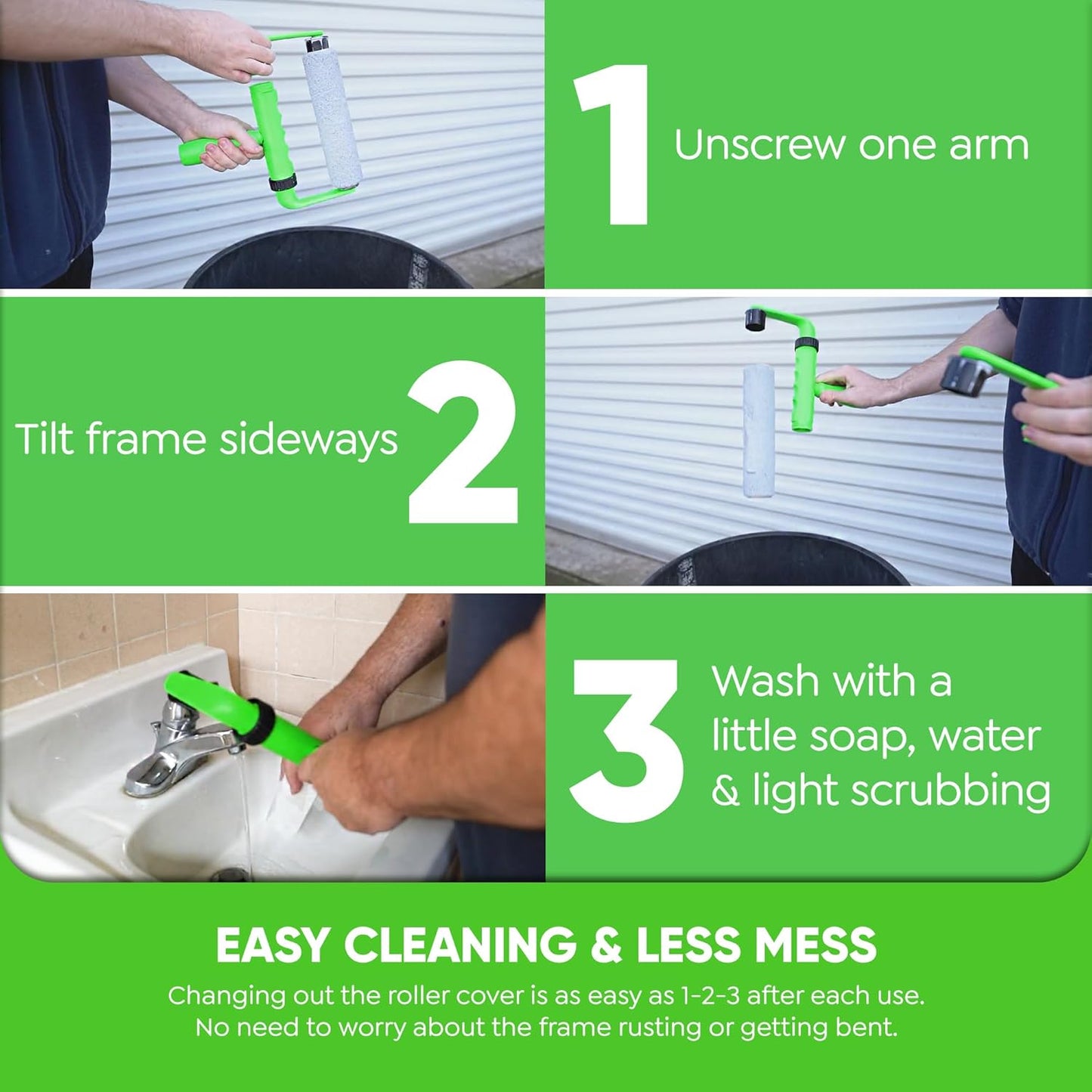 1 Unscrew one arm

Tilt frame sideways 2

3 Wash with a little soap, water & light scrubbing

EASY CLEANING & LESS MESS

Changing out the roller cover is as easy as 1-2-3 after each use. No need to worry about the frame rusting or getting bent.