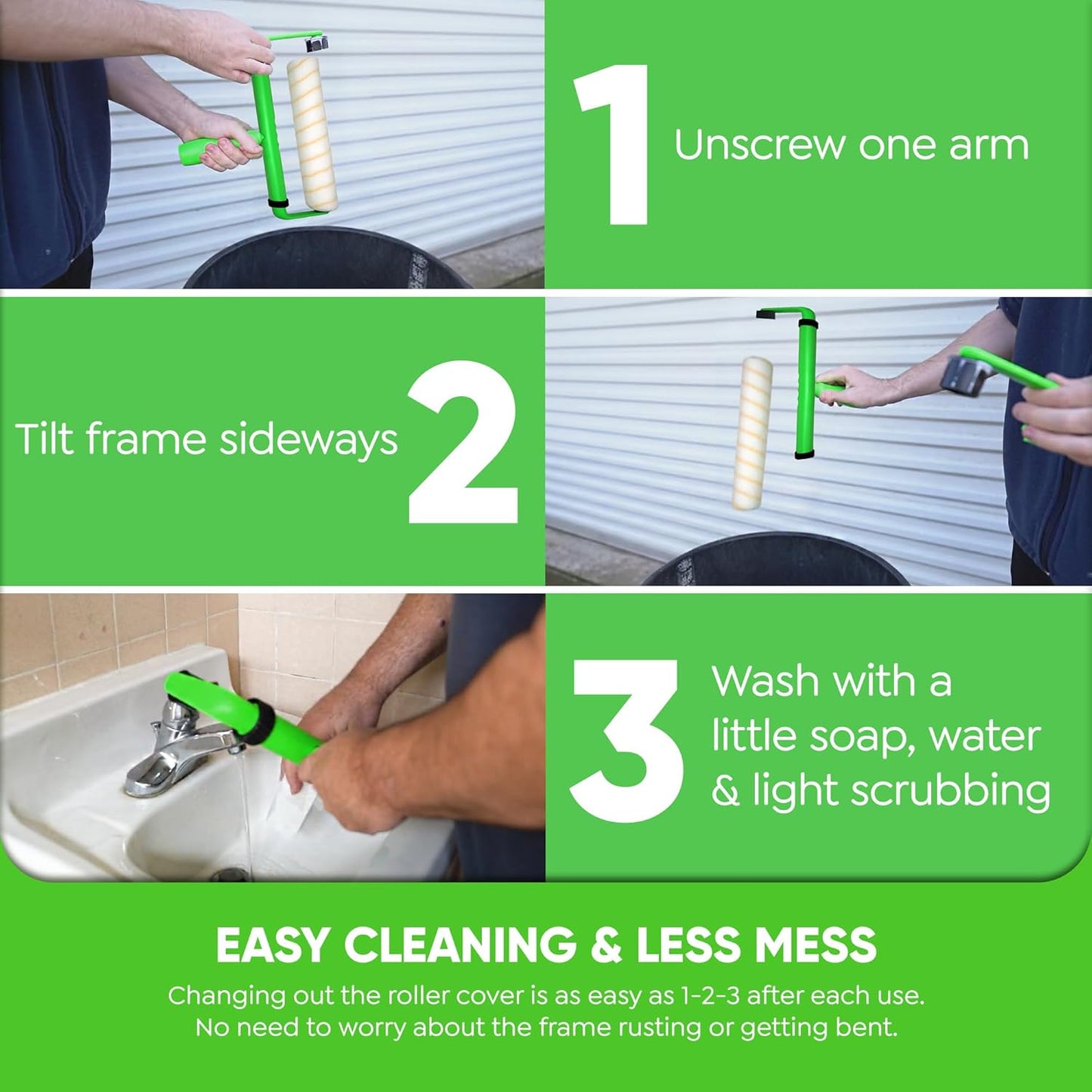 1 Unscrew one arm

Tilt frame sideways 2

3 Wash with a little soap, water & light scrubbing

EASY CLEANING & LESS MESS

Changing out the roller cover is as easy as 1-2-3 after each use. No need to worry about the frame rusting or getting bent.