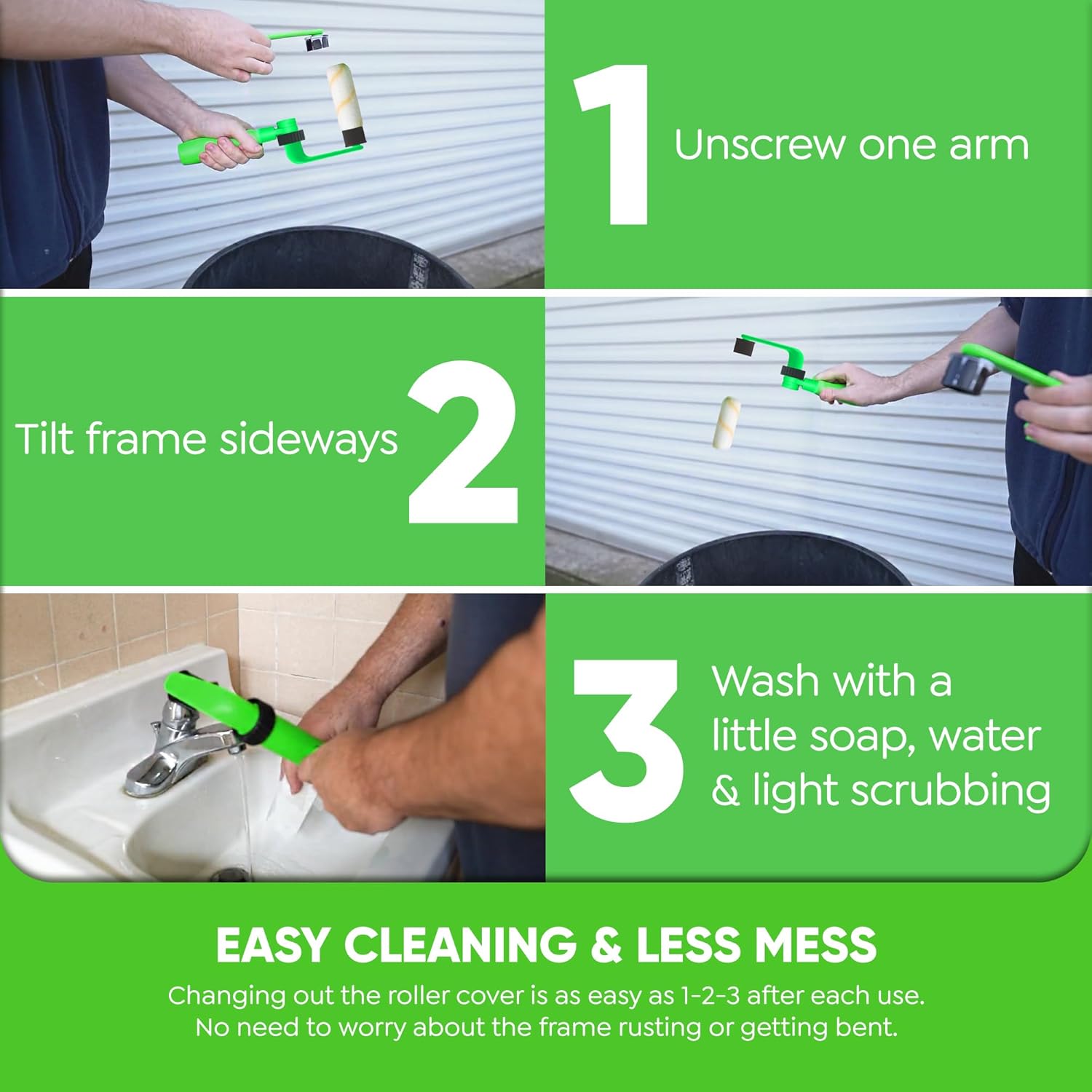 1 Unscrew one arm

Tilt frame sideways 2

3 Wash with a little soap, water & light scrubbing

EASY CLEANING & LESS MESS

Changing out the roller cover is as easy as 1-2-3 after each use. No need to worry about the frame rusting or getting bent.